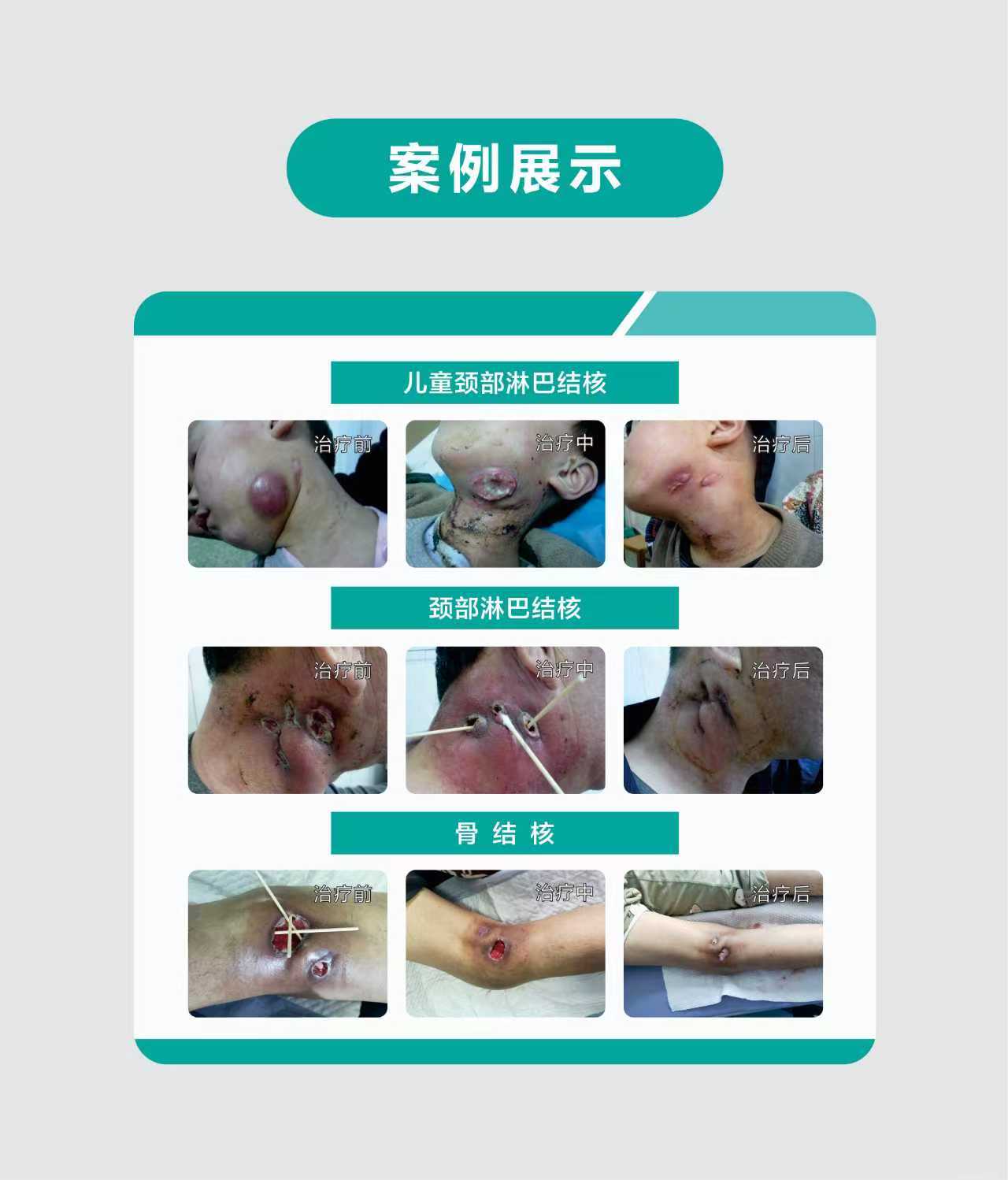 案例展示

儿童颈部淋巴结核

治疗前

治疗中

治疗后

颈部淋巴结核

治疗前

治疗中

治疗后

骨 结 核

治疗前

治疗中

治疗后